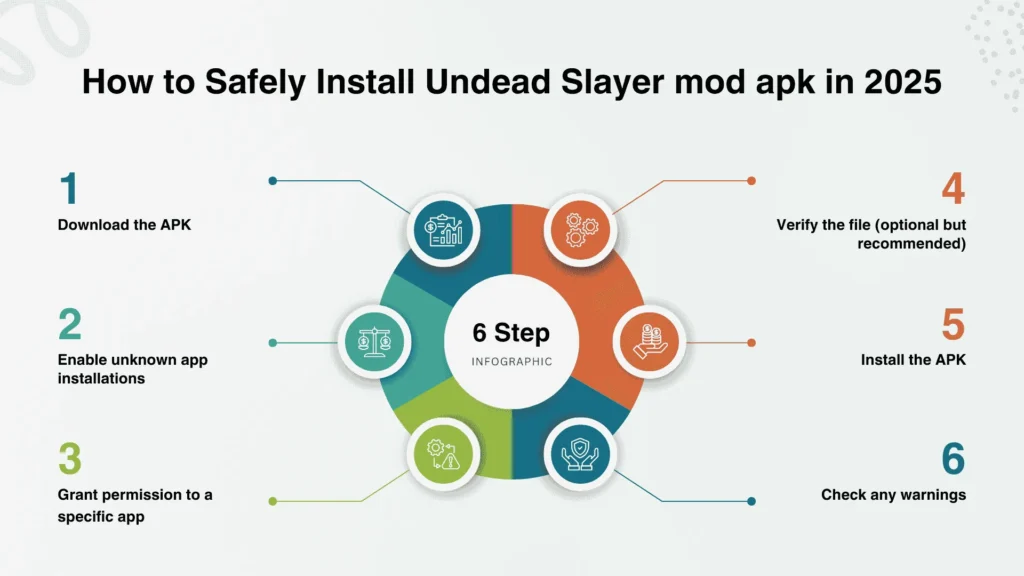 How to Safely Install Undead Slayer mod apk in 2025

1
Download the APK

2
Enable unknown app installations

3
Grant permission to a specific app

6 Step
INFOGRAPHIC

4
Verify the file (optional but recommended)

5
Install the APK

6
Check any warnings