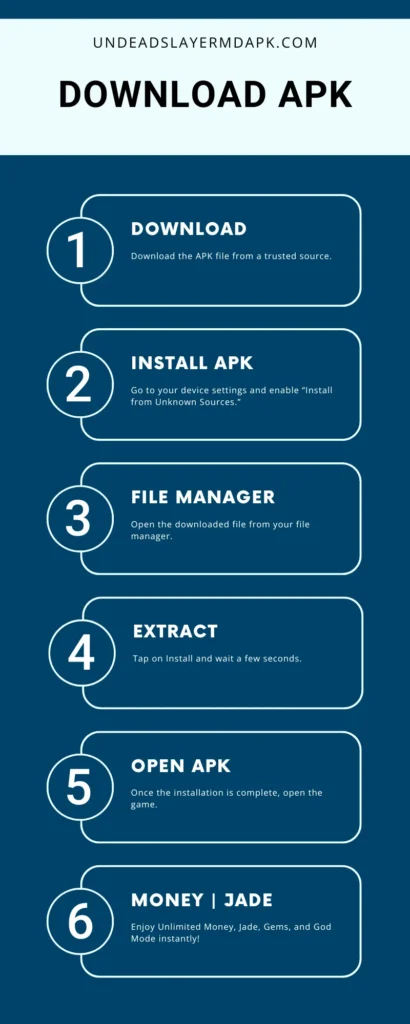 UNDEADSLAYERMDAPK.COM

DOWNLOAD APK

1

DOWNLOAD

Download the APK file from a trusted source.

2

INSTALL APK

Go to your device settings and enable "Install from Unknown Sources."

3

FILE MANAGER

Open the downloaded file from your file manager.

4

EXTRACT

Tap on Install and wait a few seconds.

5

OPEN APK

Once the installation is complete, open the game.

6

MONEY | JADE

Enjoy Unlimited Money, Jade, Gems, and God Mode instantly!